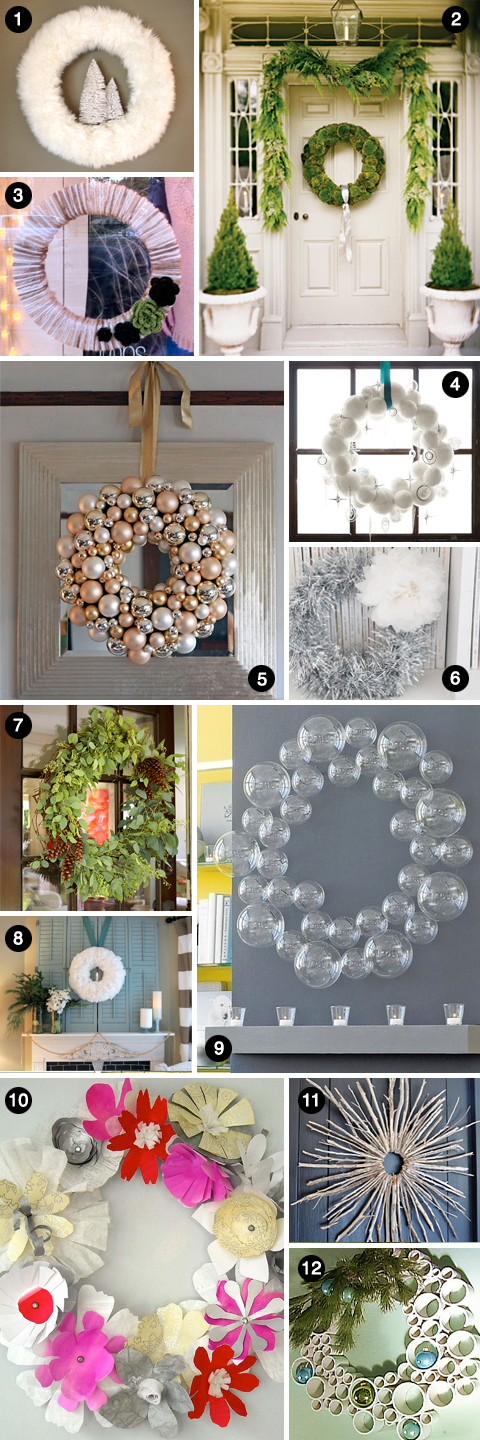 1

2

3

4

5

6

7

8

9

10

11

12